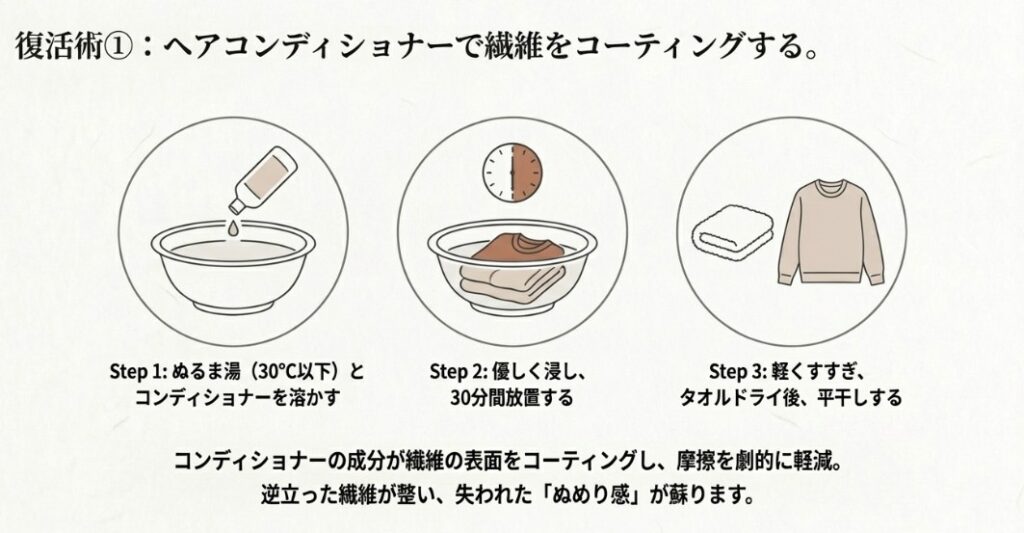 復活術①：ヘアコンディショナーで繊維をコーティングする。

Step 1: ぬるま湯（30°C以下）とコンディショナーを溶かす

Step 2: 優しく浸し、30分間放置する

Step 3: 軽くすすぎ、タオルドライ後、平干しする

コンディショナーの成分が繊維の表面をコーティングし、摩擦を劇的に軽減。
逆立った繊維が整い、失われた「ぬめり感」が蘇ります。