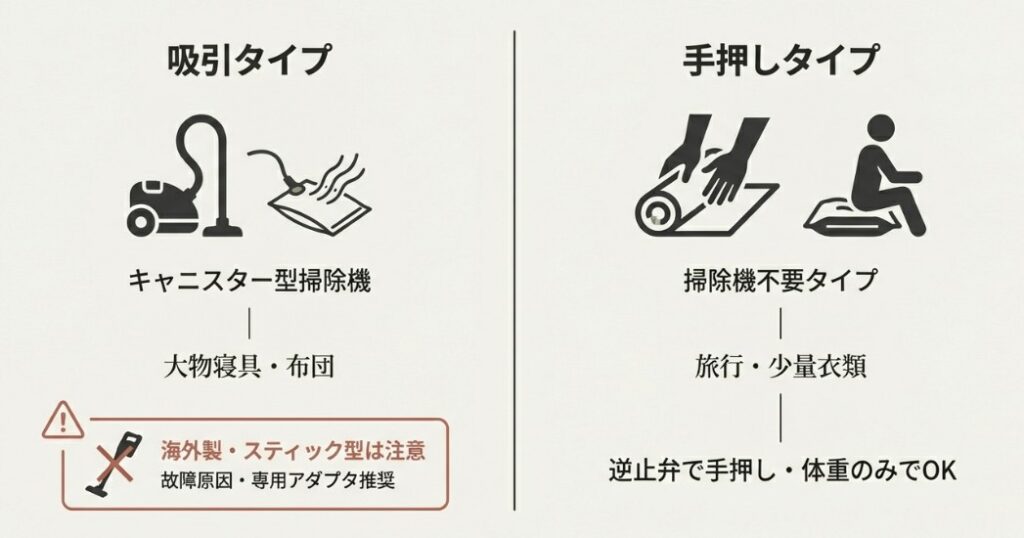 吸引タイプ

キャニスター型掃除機

大物寝具・布団

海外製・スティック型は注意
故障原因・専用アダプタ推奨

手押しタイプ

掃除機不要タイプ

旅行・少量衣類

逆止弁で手押し・体重のみでOK