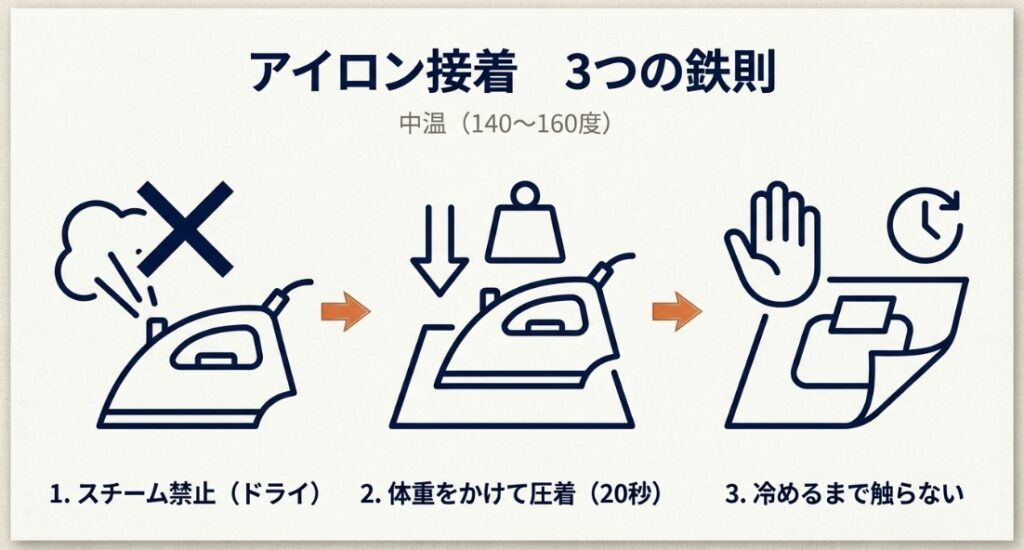 アイロン接着　3つの鉄則

中温（140〜160度）

1. スチーム禁止（ドライ）

2. 体重をかけて圧着（20秒）

3. 冷めるまで触らない