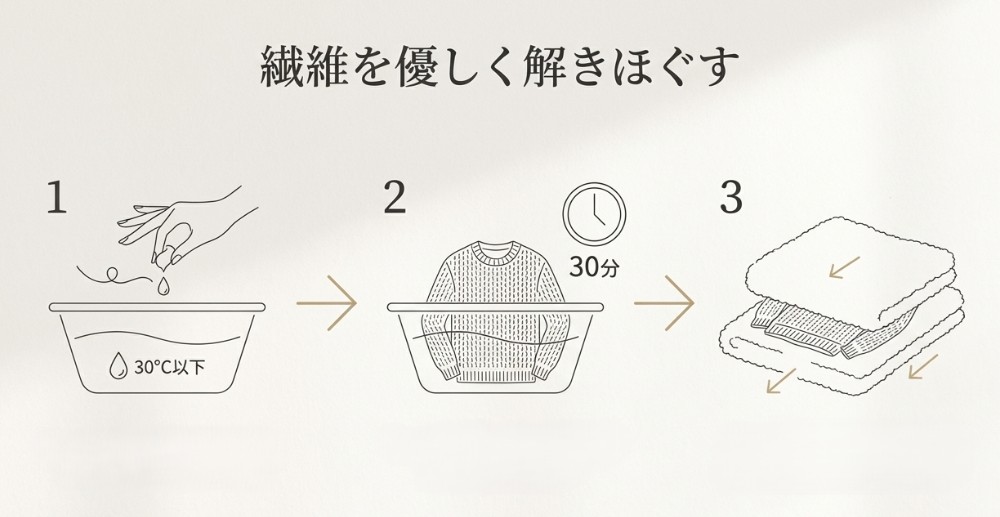 繊維を優しく解きほぐす

1

30°C以下

2

30分

3