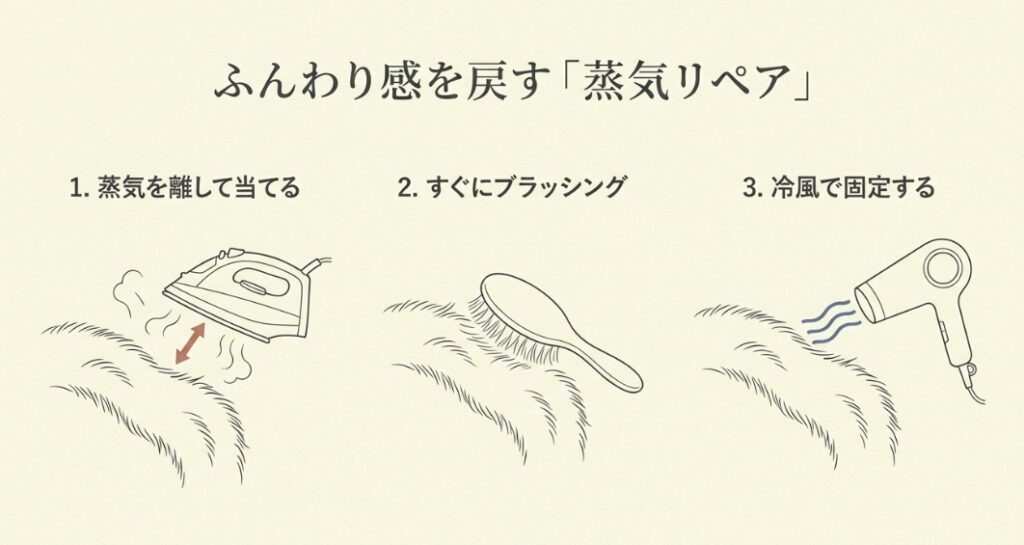 ふんわり感を戻す「蒸気リペア」

1. 蒸気を離して当てる

2. すぐにブラッシング

3. 冷風で固定する