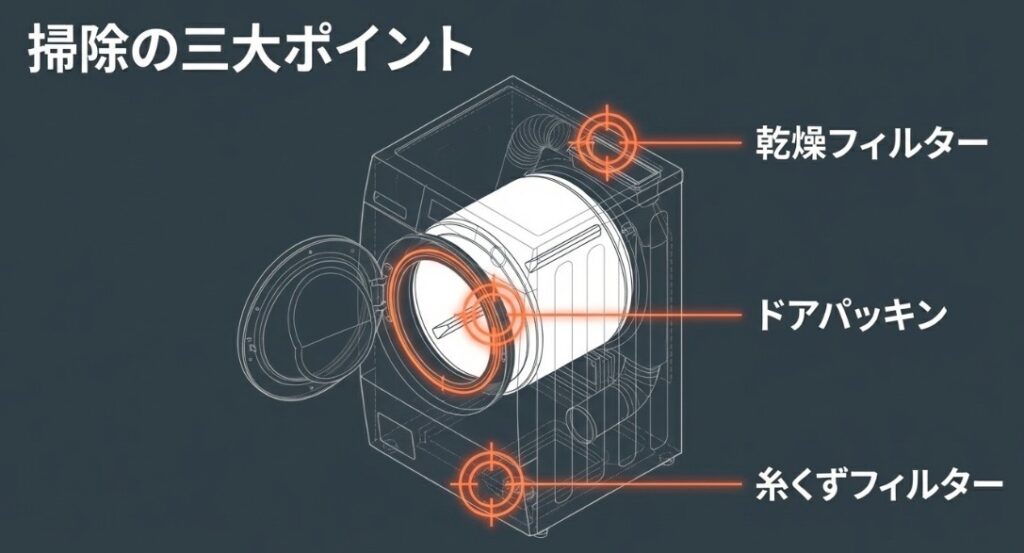 掃除の三大ポイント

乾燥フィルター

ドアパッキン

糸くずフィルター