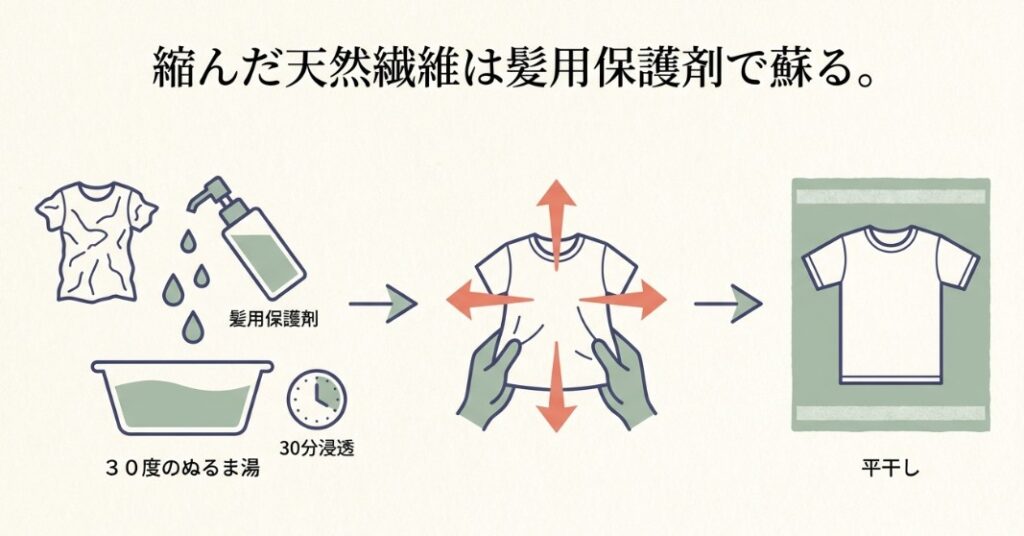 縮んだ天然繊維は髪用保護剤で蘇る。

髪用保護剤

30分浸透

３０度のぬるま湯

平干し